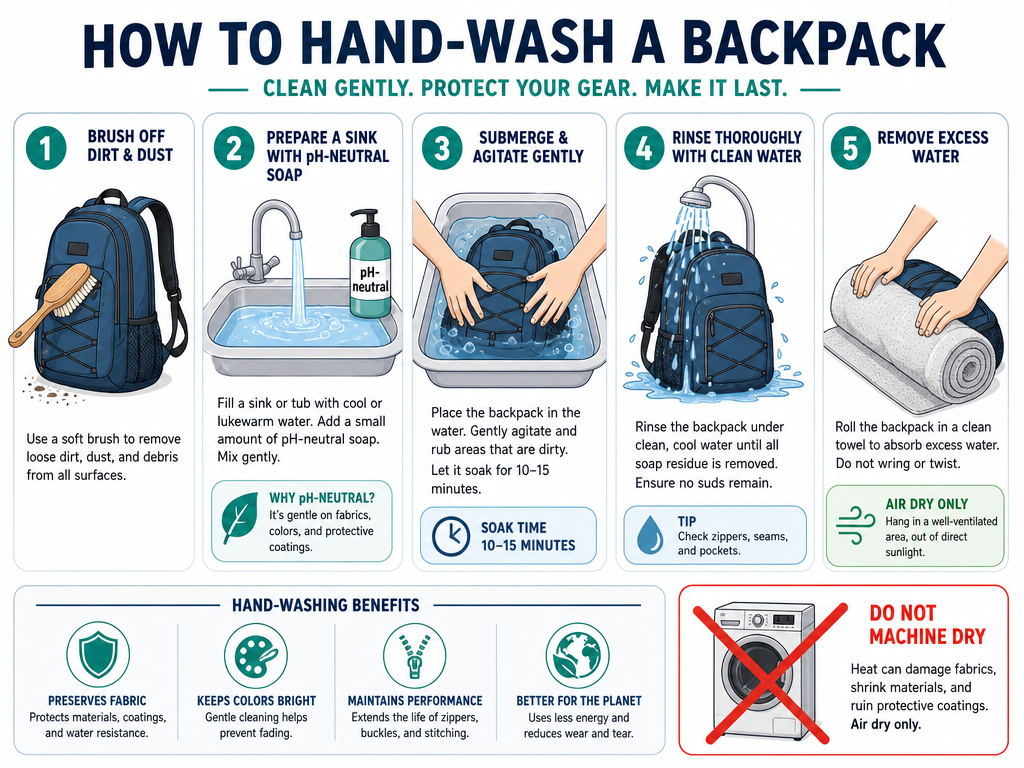 HOW TO HAND-WASH A BACKPACK

CLEAN GENTLY. PROTECT YOUR GEAR. MAKE IT LAST.

1 BRUSH OFF DIRT & DUST

Use a soft brush to remove loose dirt, dust, and debris from all surfaces.

2 PREPARE A SINK WITH pH-NEUTRAL SOAP

pH-neutral

Fill a sink or tub with cool or lukewarm water. Add a small amount of pH-neutral soap. Mix gently.

WHY pH-NEUTRAL?
It's gentle on fabrics, colors, and protective coatings.

3 SUBMERGE & AGITATE GENTLY

Place the backpack in the water. Gently agitate and rub areas that are dirty. Let it soak for 10–15 minutes.

SOAK TIME
10–15 MINUTES

4 RINSE THOROUGHLY WITH CLEAN WATER

Rinse the backpack under clean, cool water until all soap residue is removed. Ensure no suds remain.

TIP
Check zippers, seams, and pockets.

5 REMOVE EXCESS WATER

Roll the backpack in a clean towel to absorb excess water. Do not wring or twist.

AIR DRY ONLY
Hang in a well-ventilated area, out of direct sunlight.

HAND-WASHING BENEFITS

PRESERVES FABRIC
Protects materials, coatings, and water resistance.

KEEPS COLORS BRIGHT
Gentle cleaning helps prevent fading.

MAINTAINS PERFORMANCE
Extends the life of zippers, buckles, and stitching.

BETTER FOR THE PLANET
Uses less energy and reduces wear and tear.

DO NOT MACHINE DRY

Heat can damage fabrics, shrink materials, and ruin protective coatings. Air dry only.