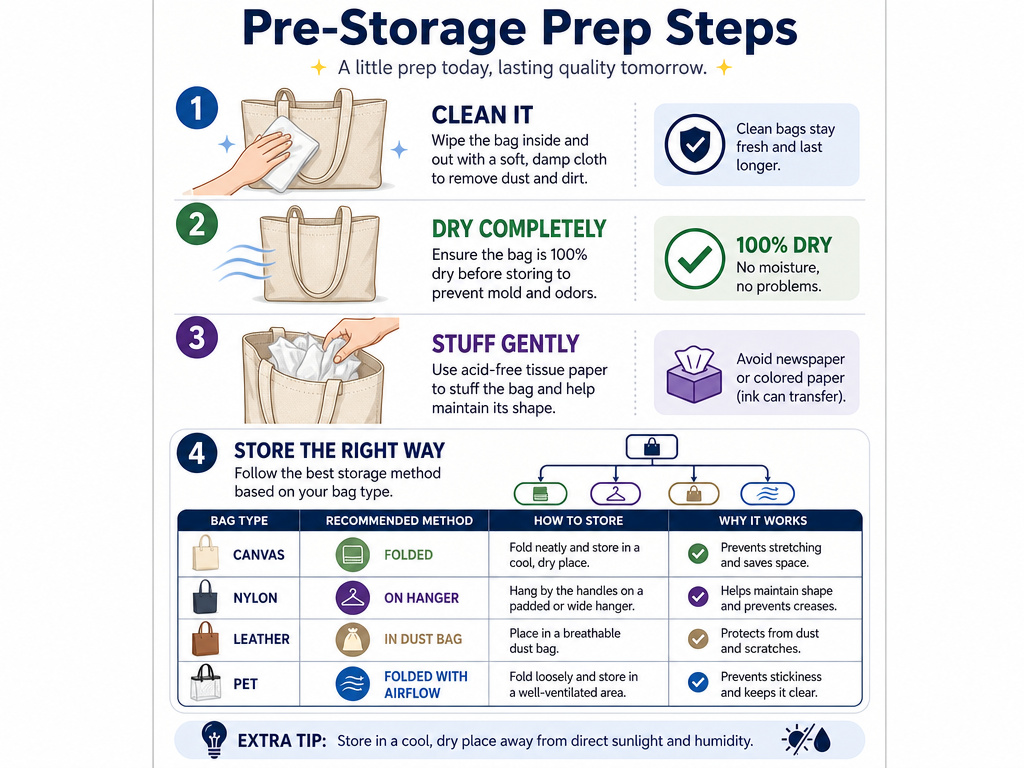 Pre-Storage Prep Steps

A little prep today, lasting quality tomorrow.

1

CLEAN IT

Wipe the bag inside and out with a soft, damp cloth to remove dust and dirt.

Clean bags stay fresh and last longer.

2

DRY COMPLETELY

Ensure the bag is 100% dry before storing to prevent mold and odors.

100% DRY
No moisture, no problems.

3

STUFF GENTLY

Use acid-free tissue paper to stuff the bag and help maintain its shape.

Avoid newspaper or colored paper (ink can transfer).

4

STORE THE RIGHT WAY

Follow the best storage method based on your bag type.

| BAG TYPE | RECOMMENDED METHOD | HOW TO STORE | WHY IT WORKS |
|---|---|---|---|
| CANVAS | FOLDED | Fold neatly and store in a cool, dry place. | Prevents stretching and saves space. |
| NYLON | ON HANGER | Hang by the handles on a padded or wide hanger. | Helps maintain shape and prevents creases. |
| LEATHER | IN DUST BAG | Place in a breathable dust bag. | Protects from dust and scratches. |
| PET | FOLDED WITH AIRFLOW | Fold loosely and store in a well-ventilated area. | Prevents stickiness and keeps it clear. |

EXTRA TIP: Store in a cool, dry place away from direct sunlight and humidity.